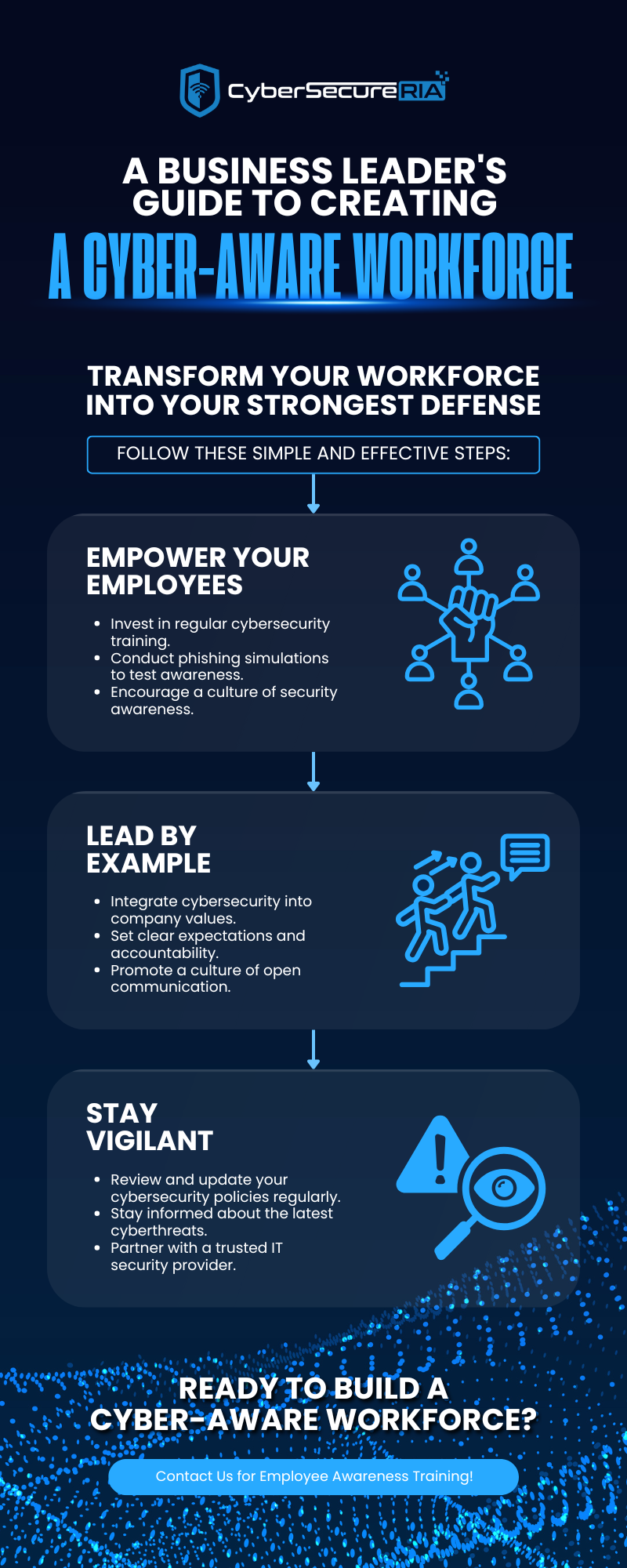 CyberSecureRIA

A BUSINESS LEADER'S GUIDE TO CREATING

A CYBER-AWARE WORKFORCE

TRANSFORM YOUR WORKFORCE INTO YOUR STRONGEST DEFENSE

FOLLOW THESE SIMPLE AND EFFECTIVE STEPS:

EMPOWER YOUR EMPLOYEES

- Invest in regular cybersecurity training.
- Conduct phishing simulations to test awareness.
- Encourage a culture of security awareness.

LEAD BY EXAMPLE

- Integrate cybersecurity into company values.
- Set clear expectations and accountability.
- Promote a culture of open communication.

STAY VIGILANT

- Review and update your cybersecurity policies regularly.
- Stay informed about the latest cyberthreats.
- Partner with a trusted IT security provider.

READY TO BUILD A CYBER-AWARE WORKFORCE?

Contact Us for Employee Awareness Training!